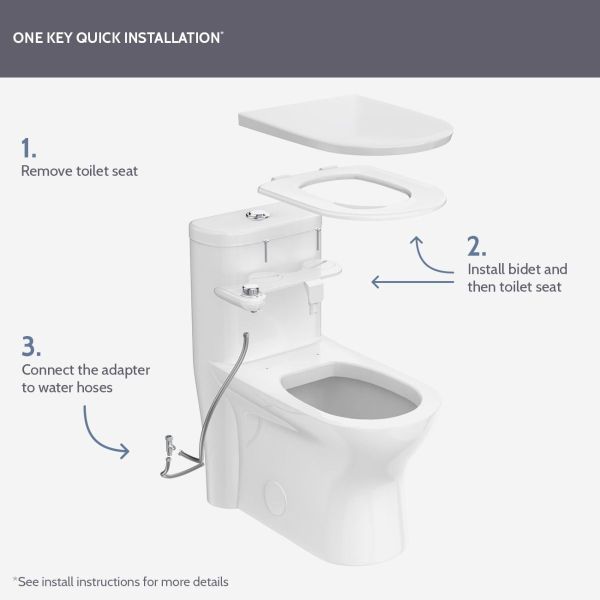 ONE KEY QUICK INSTALLATION*

1.
Remove toilet seat

2.
Install bidet and then toilet seat

3.
Connect the adapter to water hoses

*See install instructions for more details